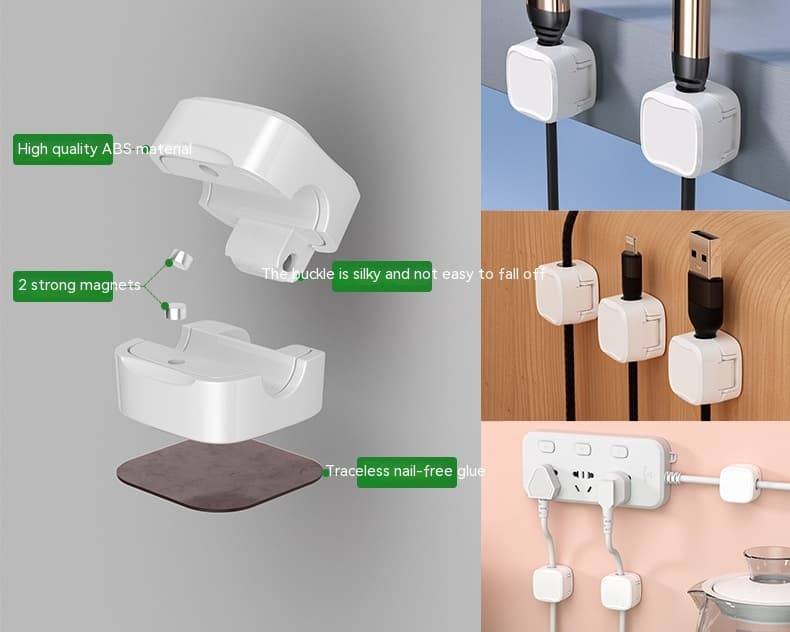 High quality ABS material

2 strong magnets

The buckle is silky and not easy to fall off

Traceless nail-free glue